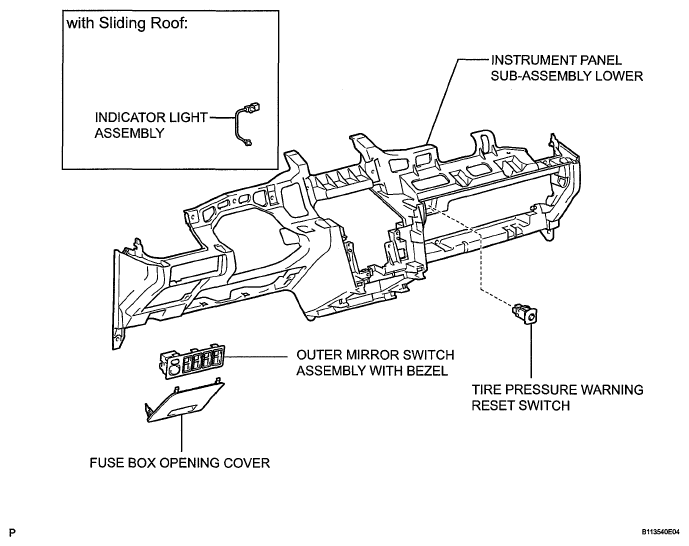 with Sliding Roof:

INDICATOR LIGHT ASSEMBLY

INSTRUMENT PANEL SUB-ASSEMBLY LOWER

OUTER MIRROR SWITCH ASSEMBLY WITH BEZEL

TIRE PRESSURE WARNING RESET SWITCH

FUSE BOX OPENING COVER

P

B113540E04