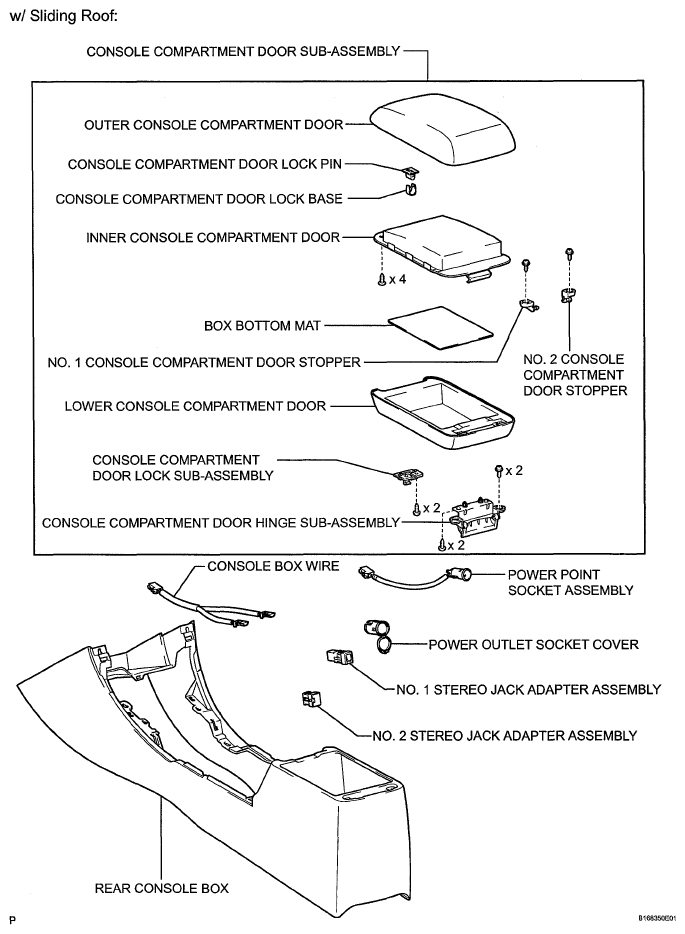 w/ Sliding Roof:

CONSOLE COMPARTMENT DOOR SUB-ASSEMBLY

OUTER CONSOLE COMPARTMENT DOOR

CONSOLE COMPARTMENT DOOR LOCK PIN

CONSOLE COMPARTMENT DOOR LOCK BASE

INNER CONSOLE COMPARTMENT DOOR

x 4

BOX BOTTOM MAT

NO. 1 CONSOLE COMPARTMENT DOOR STOPPER

NO. 2 CONSOLE COMPARTMENT DOOR STOPPER

LOWER CONSOLE COMPARTMENT DOOR

CONSOLE COMPARTMENT DOOR LOCK SUB-ASSEMBLY

x 2

x 2

CONSOLE COMPARTMENT DOOR HINGE SUB-ASSEMBLY

x 2

CONSOLE BOX WIRE

POWER POINT SOCKET ASSEMBLY

POWER OUTLET SOCKET COVER

NO. 1 STEREO JACK ADAPTER ASSEMBLY

NO. 2 STEREO JACK ADAPTER ASSEMBLY

REAR CONSOLE BOX

P

B168350E01