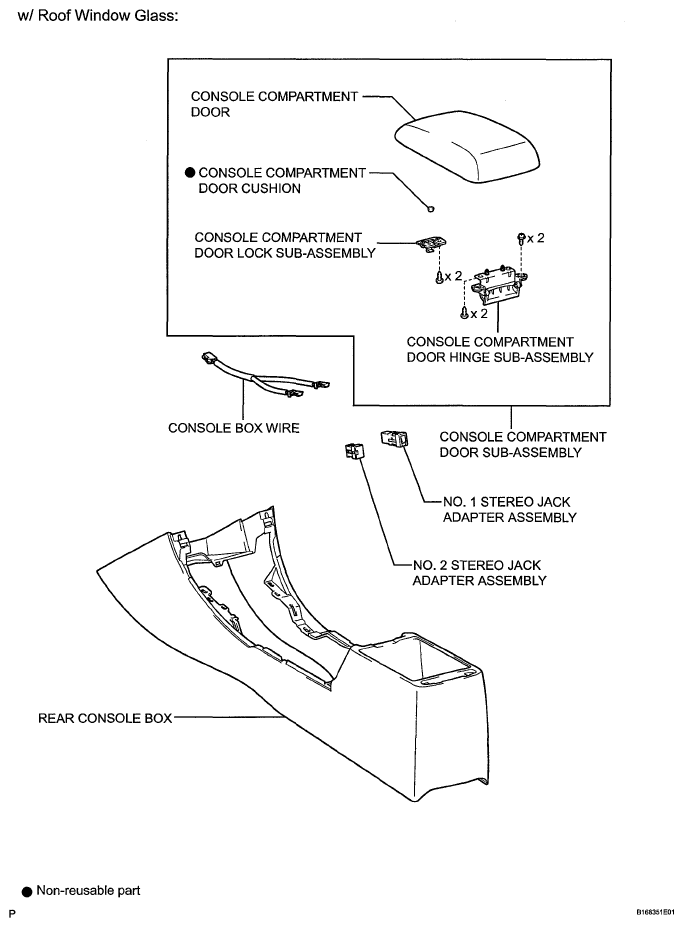 w/ Roof Window Glass:

CONSOLE COMPARTMENT DOOR

● CONSOLE COMPARTMENT DOOR CUSHION

CONSOLE COMPARTMENT DOOR LOCK SUB-ASSEMBLY

x 2

x 2

x 2

CONSOLE COMPARTMENT DOOR HINGE SUB-ASSEMBLY

CONSOLE BOX WIRE

CONSOLE COMPARTMENT DOOR SUB-ASSEMBLY

NO. 1 STEREO JACK ADAPTER ASSEMBLY

NO. 2 STEREO JACK ADAPTER ASSEMBLY

REAR CONSOLE BOX

● Non-reusable part

P

B168351E01