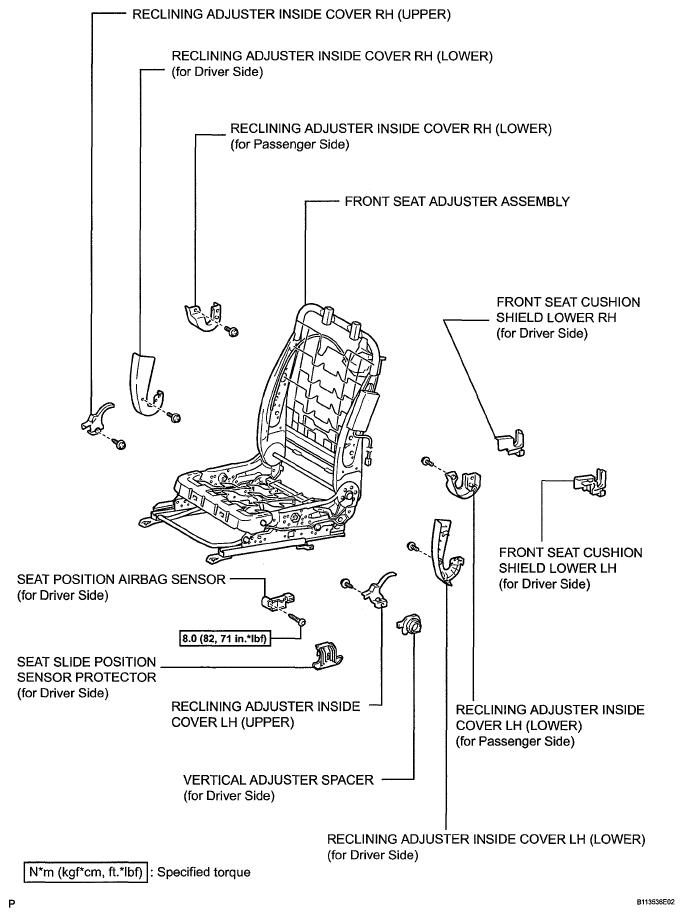 RECLINING ADJUSTER INSIDE COVER RH (UPPER)

RECLINING ADJUSTER INSIDE COVER RH (LOWER) (for Driver Side)

RECLINING ADJUSTER INSIDE COVER RH (LOWER) (for Passenger Side)

FRONT SEAT ADJUSTER ASSEMBLY

FRONT SEAT CUSHION SHIELD LOWER RH (for Driver Side)

FRONT SEAT CUSHION SHIELD LOWER LH (for Driver Side)

SEAT POSITION AIRBAG SENSOR (for Driver Side)

8.0 (82, 71 in.*lbf)

SEAT SLIDE POSITION SENSOR PROTECTOR (for Driver Side)

RECLINING ADJUSTER INSIDE COVER LH (UPPER)

RECLINING ADJUSTER INSIDE COVER LH (LOWER) (for Passenger Side)

VERTICAL ADJUSTER SPACER (for Driver Side)

RECLINING ADJUSTER INSIDE COVER LH (LOWER) (for Driver Side)

N*m (kgf*cm, ft.*lbf) : Specified torque

P

B113536E02