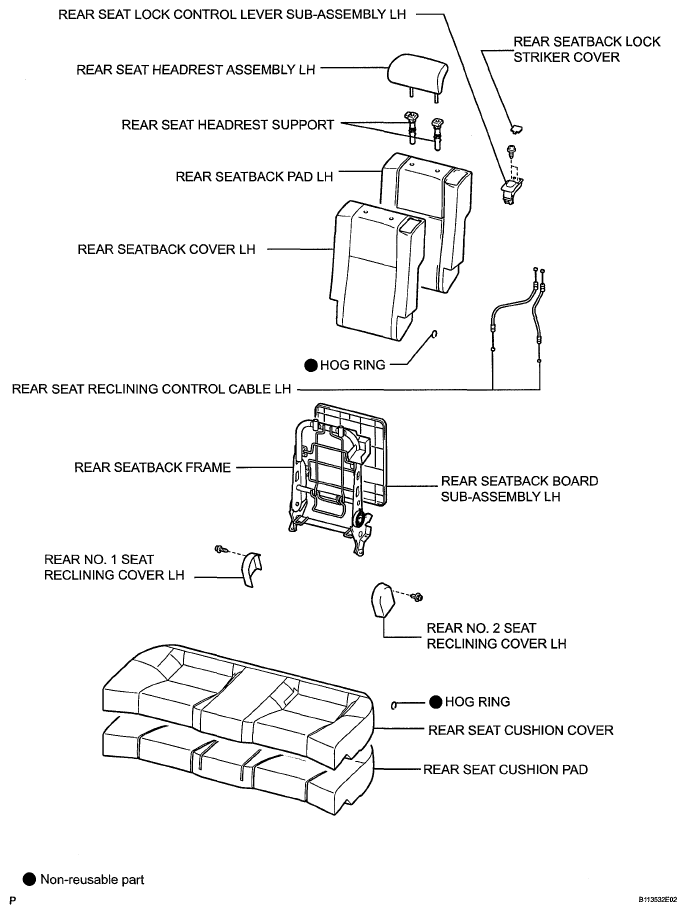 REAR SEAT LOCK CONTROL LEVER SUB-ASSEMBLY LH

REAR SEATBACK LOCK STRIKER COVER

REAR SEAT HEADREST ASSEMBLY LH

REAR SEAT HEADREST SUPPORT

REAR SEATBACK PAD LH

REAR SEATBACK COVER LH

● HOG RING

REAR SEAT RECLINING CONTROL CABLE LH

REAR SEATBACK FRAME

REAR SEATBACK BOARD SUB-ASSEMBLY LH

REAR NO. 1 SEAT RECLINING COVER LH

REAR NO. 2 SEAT RECLINING COVER LH

● HOG RING

REAR SEAT CUSHION COVER

REAR SEAT CUSHION PAD

● Non-reusable part

P

B113532E02