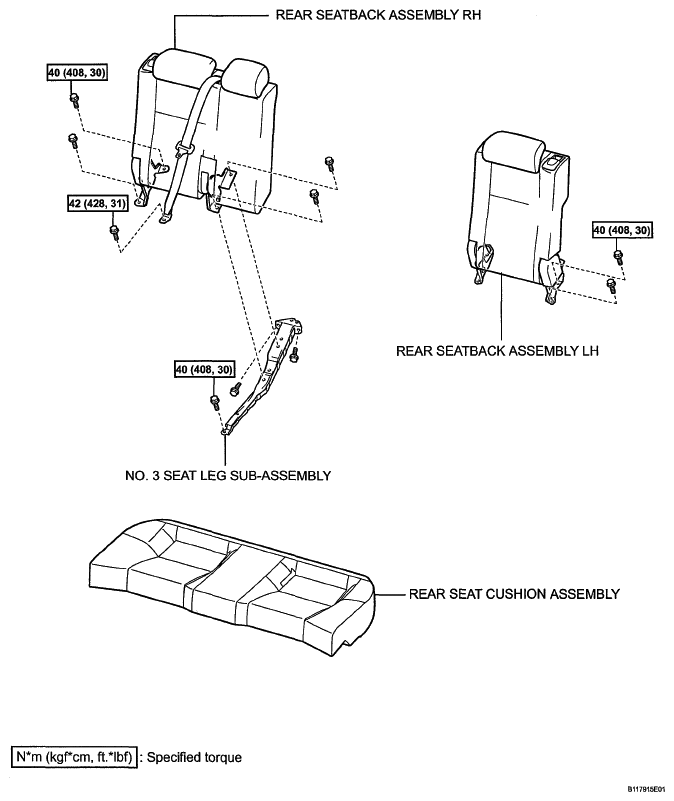 REAR SEATBACK ASSEMBLY RH

40 (408, 30)

42 (428, 31)

40 (408, 30)

REAR SEATBACK ASSEMBLY LH

40 (408, 30)

NO. 3 SEAT LEG SUB-ASSEMBLY

REAR SEAT CUSHION ASSEMBLY

N*m (kgf*cm, ft.*lbf) : Specified torque

B117915E01