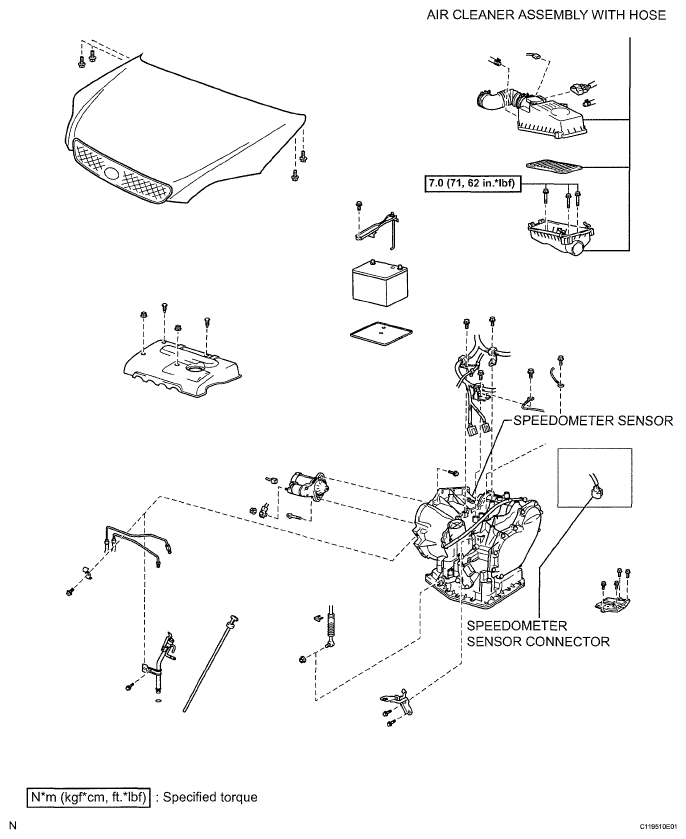 AIR CLEANER ASSEMBLY WITH HOSE

7.0 (71, 62 in.*lbf)

SPEEDOMETER SENSOR

SPEEDOMETER SENSOR CONNECTOR

N*m (kgf*cm, ft.*lbf) : Specified torque

N

C119510E01