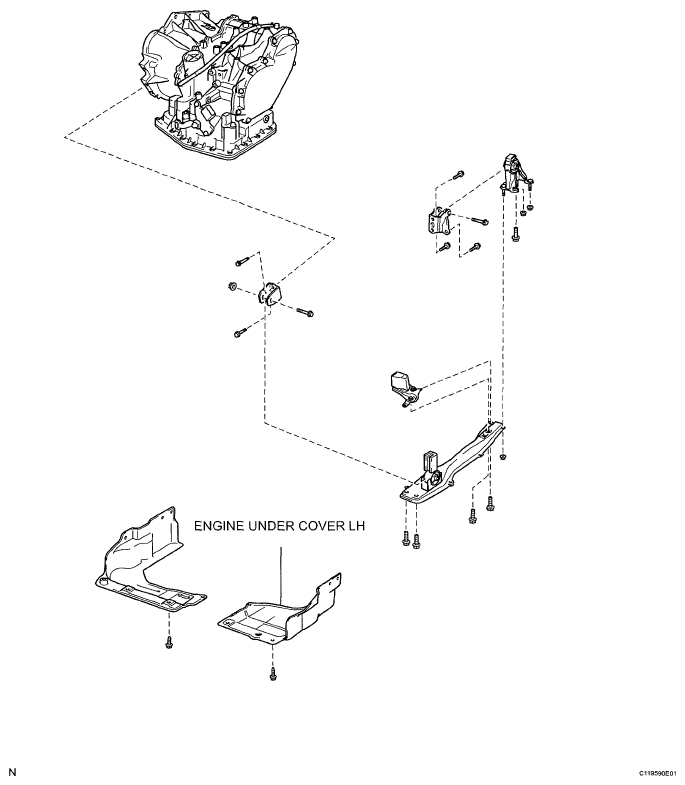 ENGINE UNDER COVER LH

N

C119590E01