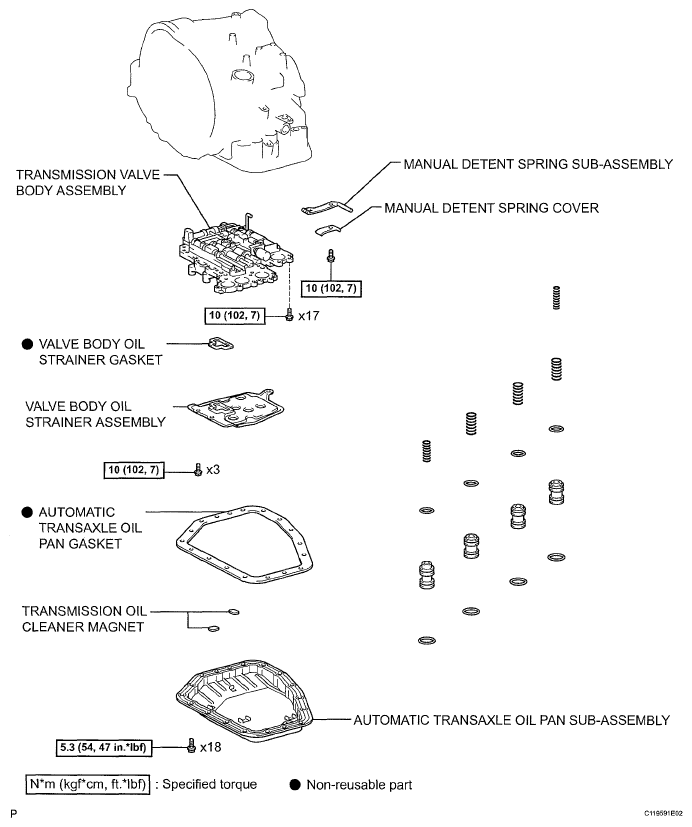 TRANSMISSION VALVE BODY ASSEMBLY

MANUAL DETENT SPRING SUB-ASSEMBLY

MANUAL DETENT SPRING COVER

10 (102, 7)

10 (102, 7) x17

● VALVE BODY OIL STRAINER GASKET

VALVE BODY OIL STRAINER ASSEMBLY

10 (102, 7) x3

● AUTOMATIC TRANSAXLE OIL PAN GASKET

TRANSMISSION OIL CLEANER MAGNET

AUTOMATIC TRANSAXLE OIL PAN SUB-ASSEMBLY

5.3 (54, 47 in.*lbf) x18

N*m (kgf*cm, ft.*lbf) : Specified torque ● Non-reusable part

P

C119591E02