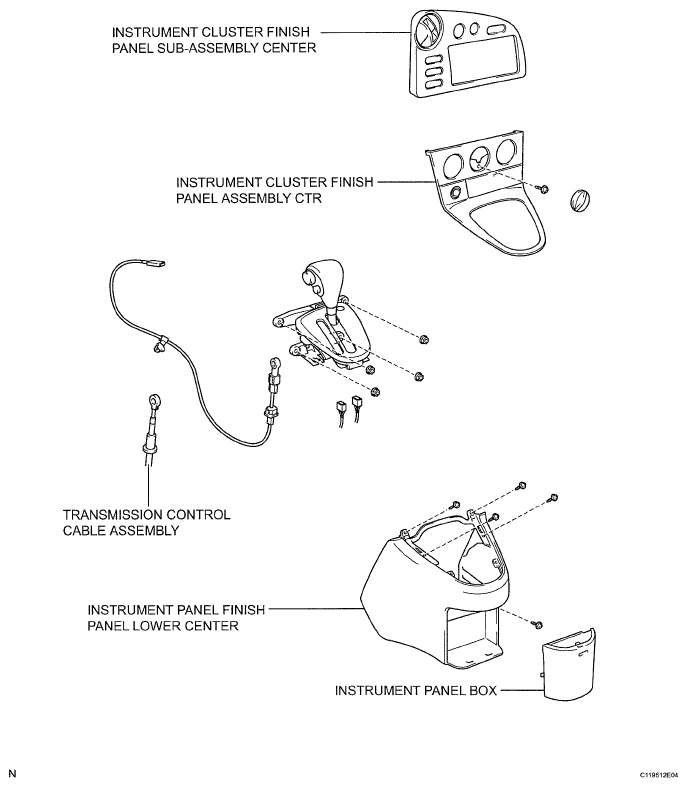 INSTRUMENT CLUSTER FINISH PANEL SUB-ASSEMBLY CENTER

INSTRUMENT CLUSTER FINISH PANEL ASSEMBLY CTR

TRANSMISSION CONTROL CABLE ASSEMBLY

INSTRUMENT PANEL FINISH PANEL LOWER CENTER

INSTRUMENT PANEL BOX

N

C119512E04