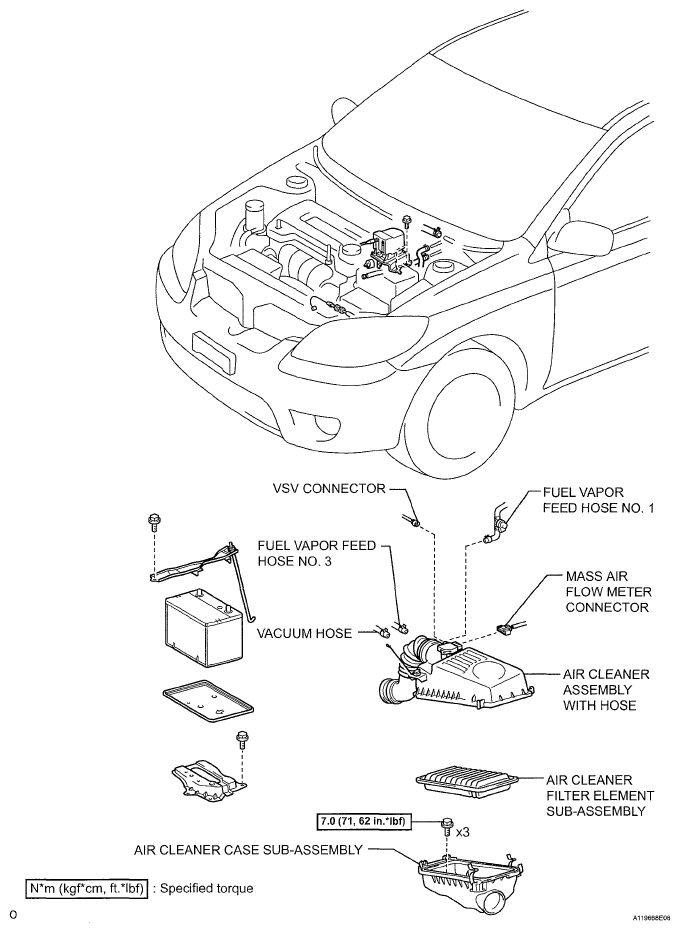 VSV CONNECTOR

FUEL VAPOR FEED HOSE NO. 1

FUEL VAPOR FEED HOSE NO. 3

MASS AIR FLOW METER CONNECTOR

VACUUM HOSE

AIR CLEANER ASSEMBLY WITH HOSE

AIR CLEANER FILTER ELEMENT SUB-ASSEMBLY

7.0 (71, 62 in.*lbf)

x3

AIR CLEANER CASE SUB-ASSEMBLY

N*m (kgf*cm, ft.*lbf) : Specified torque

O

A119658E06