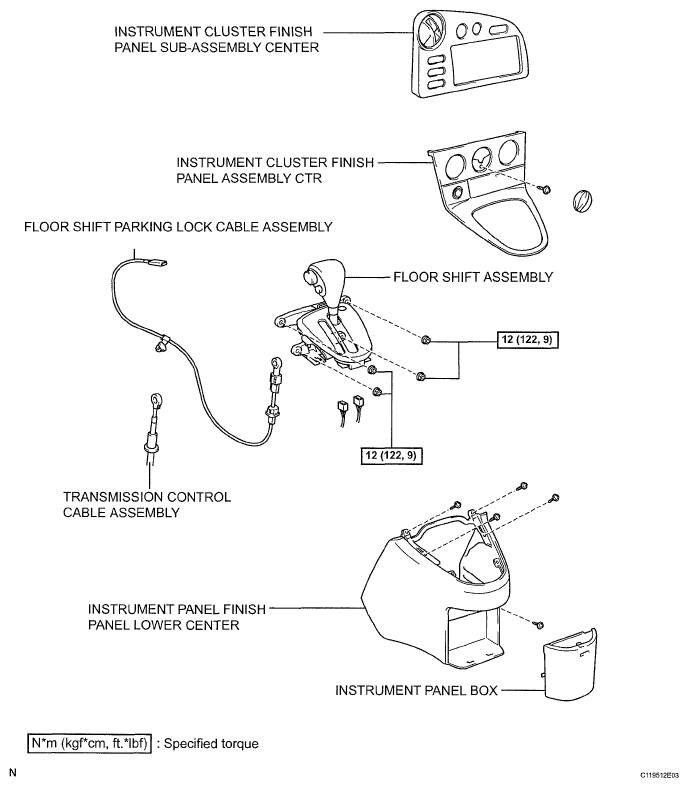 INSTRUMENT CLUSTER FINISH PANEL SUB-ASSEMBLY CENTER

INSTRUMENT CLUSTER FINISH PANEL ASSEMBLY CTR

FLOOR SHIFT PARKING LOCK CABLE ASSEMBLY

FLOOR SHIFT ASSEMBLY

12 (122, 9)

12 (122, 9)

TRANSMISSION CONTROL CABLE ASSEMBLY

INSTRUMENT PANEL FINISH PANEL LOWER CENTER

INSTRUMENT PANEL BOX

N*m (kgf*cm, ft.*lbf) : Specified torque

N

C119512E03