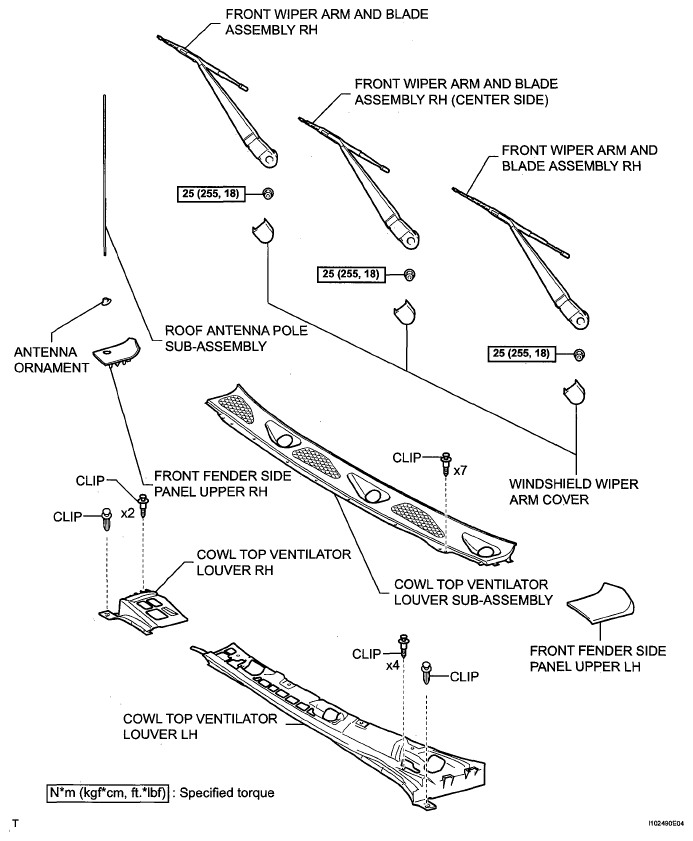 FRONT WIPER ARM AND BLADE ASSEMBLY RH

FRONT WIPER ARM AND BLADE ASSEMBLY RH (CENTER SIDE)

FRONT WIPER ARM AND BLADE ASSEMBLY RH

25 (255, 18)

25 (255, 18)

25 (255, 18)

ANTENNA ORNAMENT

ROOF ANTENNA POLE SUB-ASSEMBLY

CLIP

x7

WINDSHIELD WIPER ARM COVER

CLIP

FRONT FENDER SIDE PANEL UPPER RH

CLIP

x2

COWL TOP VENTILATOR LOUVER RH

COWL TOP VENTILATOR LOUVER SUB-ASSEMBLY

FRONT FENDER SIDE PANEL UPPER LH

CLIP

x4

CLIP

COWL TOP VENTILATOR LOUVER LH

N*m (kgf*cm, ft.*lbf) : Specified torque

T

I102490E04