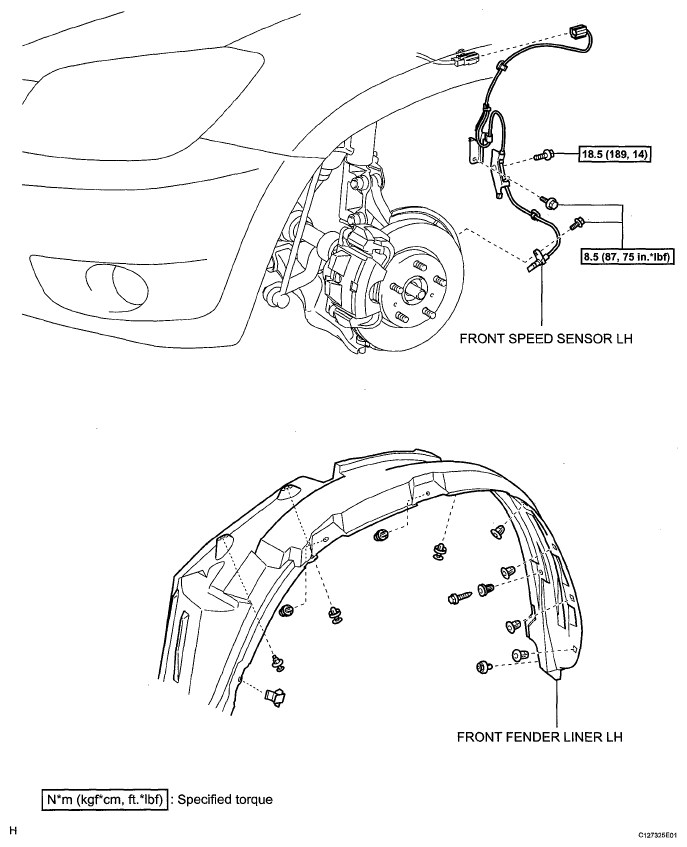 18.5 (189, 14)

8.5 (87, 75 in.*lbf)

FRONT SPEED SENSOR LH

FRONT FENDER LINER LH

N*m (kgf*cm, ft.*lbf) : Specified torque

H

C127325E01