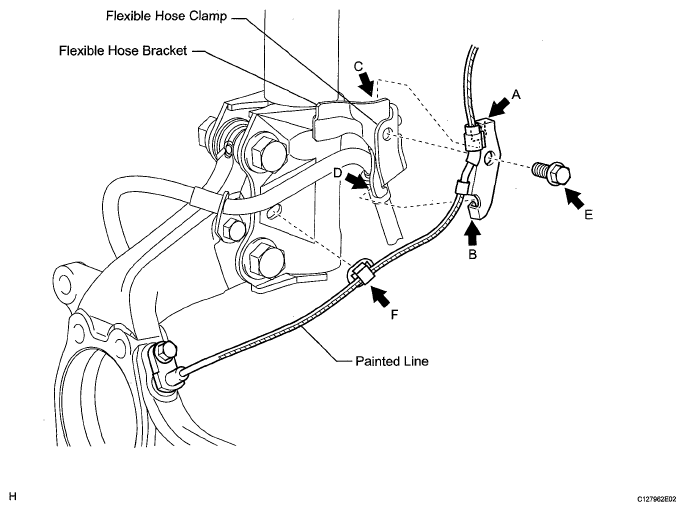 Flexible Hose Clamp

Flexible Hose Bracket

C

A

D

E

B

F

Painted Line

H

C127962E02