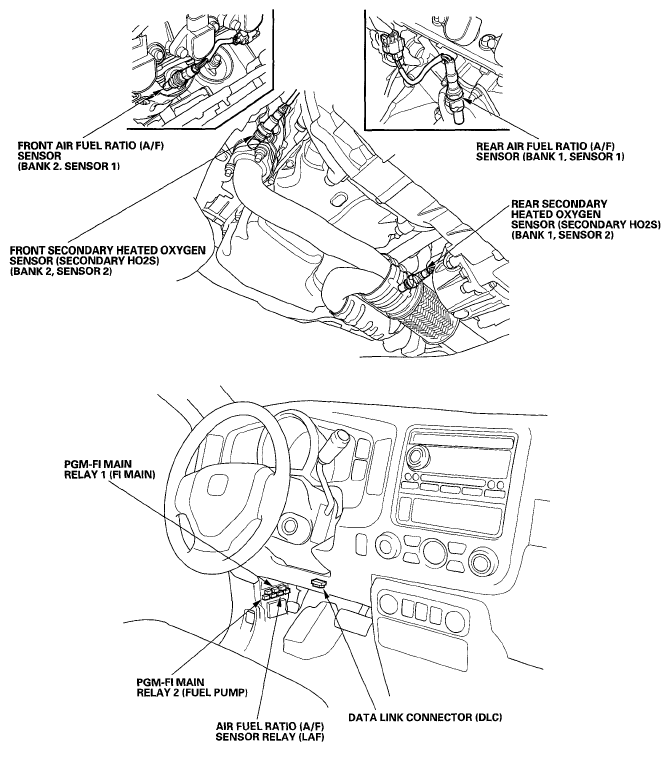 FRONT AIR FUEL RATIO (A/F) SENSOR (BANK 2. SENSOR 1)

REAR AIR FUEL RATIO (A/F) SENSOR (BANK 1, SENSOR 1)

REAR SECONDARY HEATED OXYGEN SENSOR (SECONDARY HO2S) (BANK 1, SENSOR 2)

FRONT SECONDARY HEATED OXYGEN SENSOR (SECONDARY HO2S) (BANK 2, SENSOR 2)

PGM-FI MAIN RELAY 1 (FI MAIN)

PGM-FI MAIN RELAY 2 (FUEL PUMP)

AIR FUEL RATIO (A/F) SENSOR RELAY (LAF)

DATA LINK CONNECTOR (DLC)