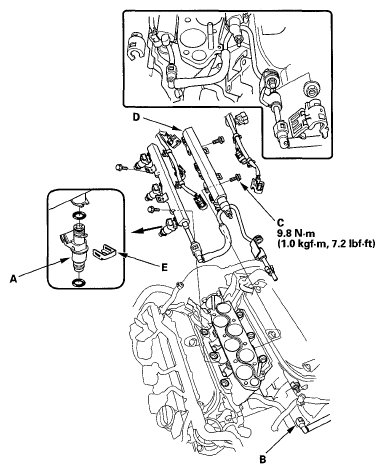 D

C
9.8 N·m
(1.0 kgf·m, 7.2 lbf·ft)

A

E

B