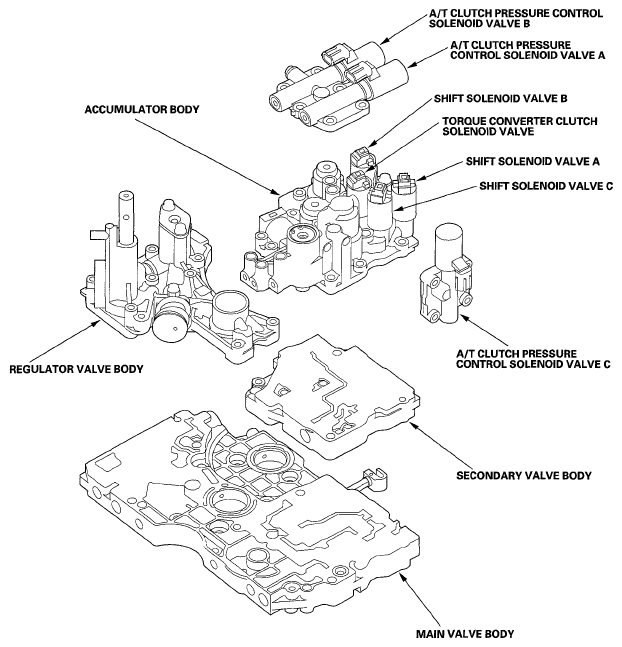 A/T CLUTCH PRESSURE CONTROL SOLENOID VALVE B

A/T CLUTCH PRESSURE CONTROL SOLENOID VALVE A

ACCUMULATOR BODY

SHIFT SOLENOID VALVE B

TORQUE CONVERTER CLUTCH SOLENOID VALVE

SHIFT SOLENOID VALVE A

SHIFT SOLENOID VALVE C

REGULATOR VALVE BODY

A/T CLUTCH PRESSURE CONTROL SOLENOID VALVE C

SECONDARY VALVE BODY

MAIN VALVE BODY