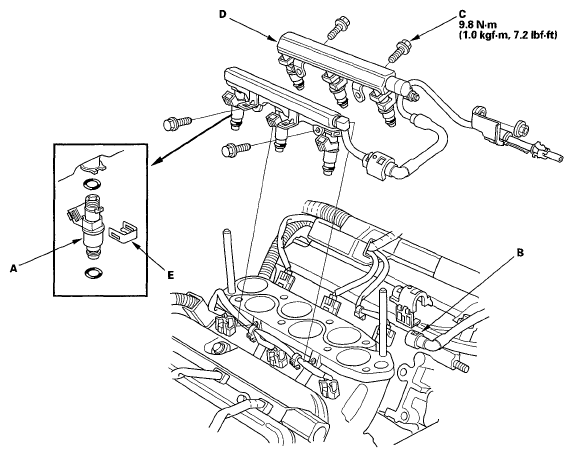 D

C
9.8 N·m
(1.0 kgf·m, 7.2 lbf·ft)

A

E

B