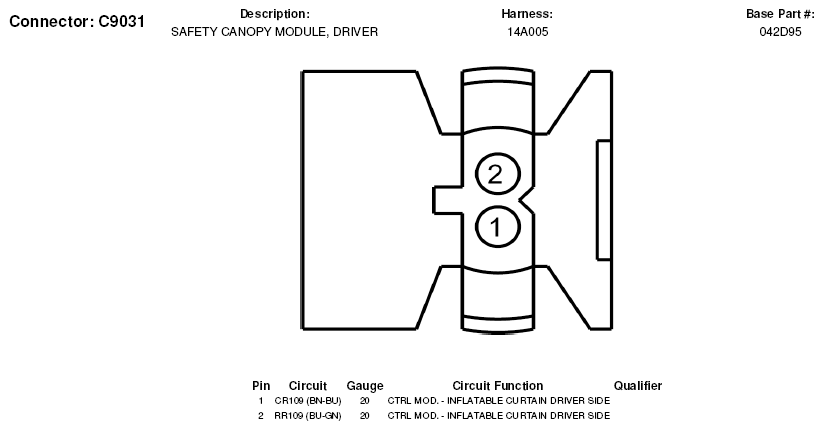 Connector: C9031

Description:
SAFETY CANOPY MODULE, DRIVER

Harness:
14A005

Base Part #:
042D95

2

1

| Pin | Circuit | Gauge | Circuit Function | Qualifier |
|---|---|---|---|---|
| 1 | CR109 (BN-BU) | 20 | CTRL MOD. - INFLATABLE CURTAIN DRIVER SIDE | |
| 2 | RR109 (BU-GN) | 20 | CTRL MOD. - INFLATABLE CURTAIN DRIVER SIDE | |