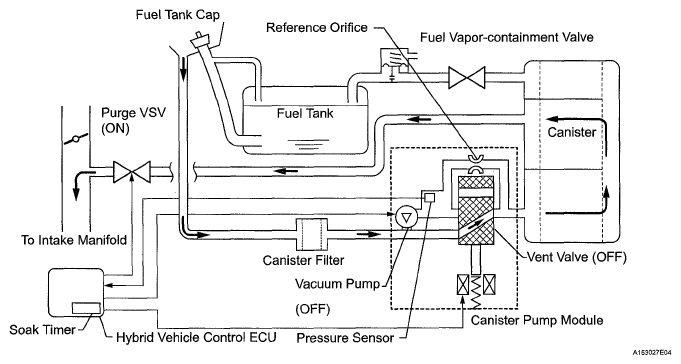 Fuel Tank Cap

Reference Orifice

Fuel Vapor-containment Valve

Purge VSV (ON)

Fuel Tank

Canister

To Intake Manifold

Canister Filter

Vent Valve (OFF)

Vacuum Pump

(OFF)

Canister Pump Module

Soak Timer

Hybrid Vehicle Control ECU

Pressure Sensor

A153027E04