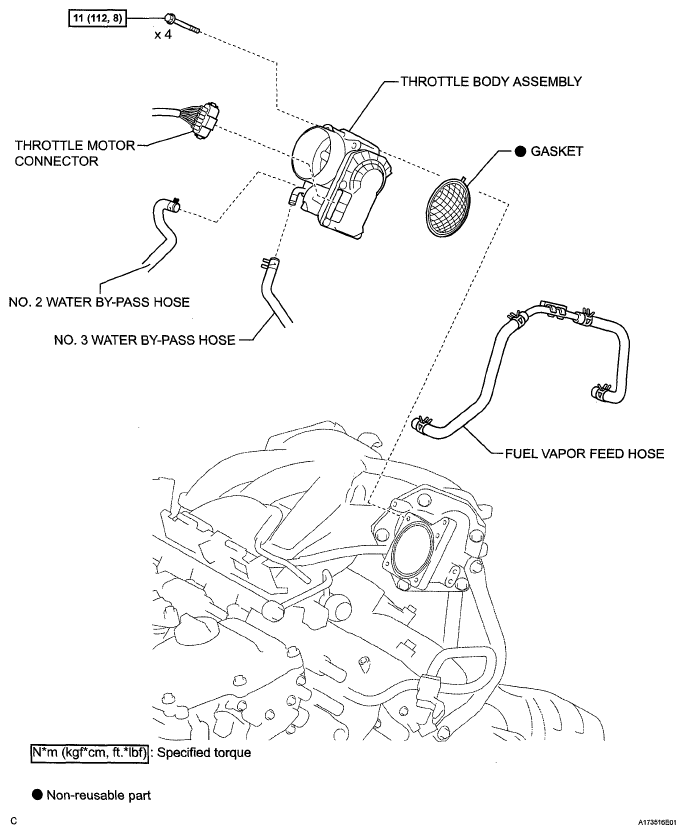 11 (112, 8)

x 4

THROTTLE BODY ASSEMBLY

THROTTLE MOTOR CONNECTOR

● GASKET

NO. 2 WATER BY-PASS HOSE

NO. 3 WATER BY-PASS HOSE

FUEL VAPOR FEED HOSE

N*m (kgf*cm, ft.*lbf) : Specified torque

● Non-reusable part

C

A173516E01