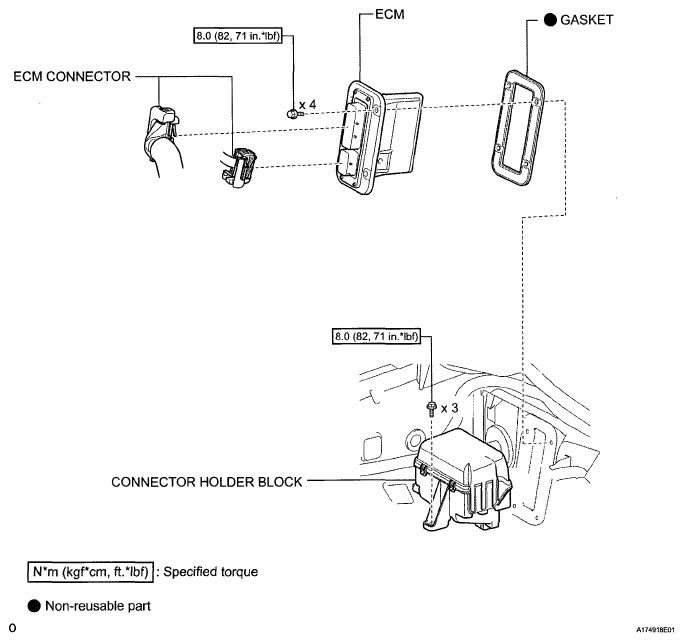 ECM

● GASKET

8.0 (82, 71 in.*lbf)

ECM CONNECTOR

x 4

8.0 (82, 71 in.*lbf)

x 3

CONNECTOR HOLDER BLOCK

N*m (kgf*cm, ft.*lbf) : Specified torque

● Non-reusable part

0

A174918E01