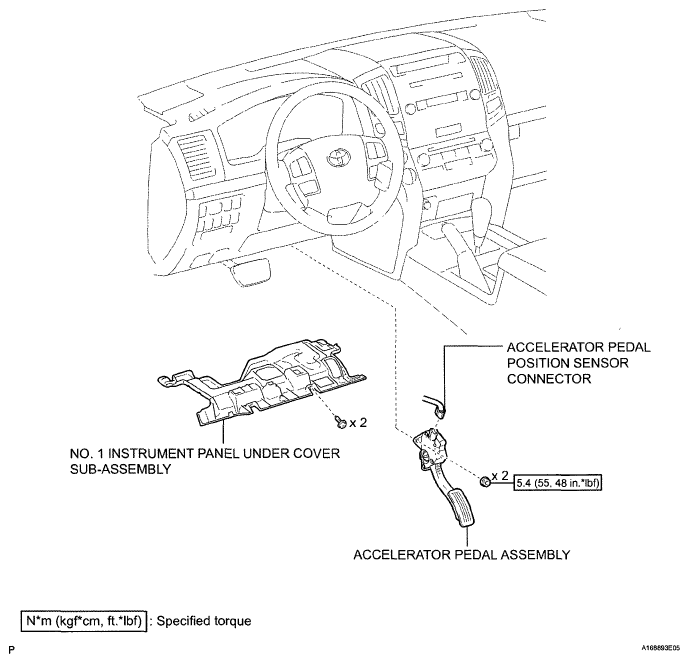 ACCELERATOR PEDAL POSITION SENSOR CONNECTOR

x 2

NO. 1 INSTRUMENT PANEL UNDER COVER SUB-ASSEMBLY

x 2

5.4 (55. 48 in.*lbf)

ACCELERATOR PEDAL ASSEMBLY

N*m (kgf*cm, ft.*lbf) : Specified torque

P

A168893E05