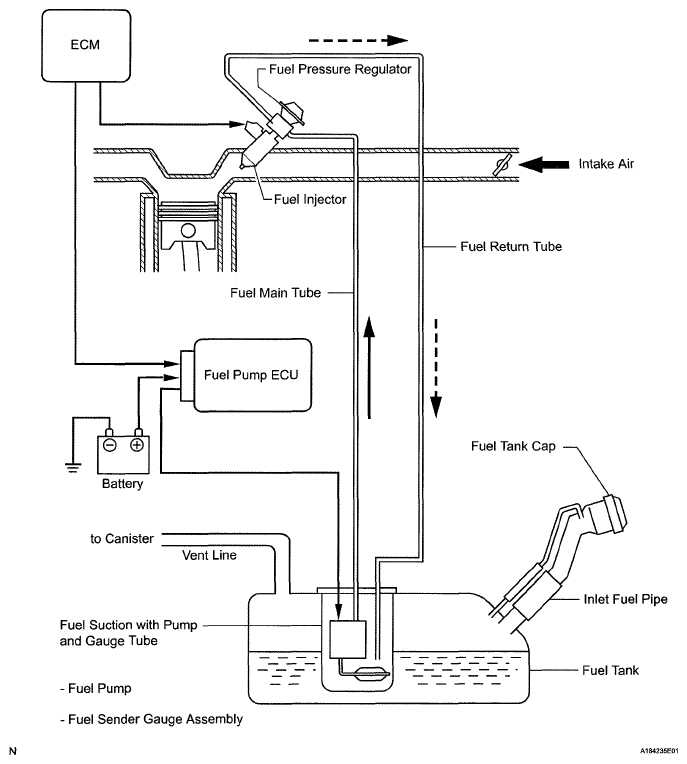 ECM

Fuel Pressure Regulator

Intake Air

Fuel Injector

Fuel Return Tube

Fuel Main Tube

Fuel Pump ECU

Battery

Fuel Tank Cap

to Canister

Vent Line

Inlet Fuel Pipe

Fuel Suction with Pump and Gauge Tube

Fuel Tank

- Fuel Pump

- Fuel Sender Gauge Assembly

N

A184235E01