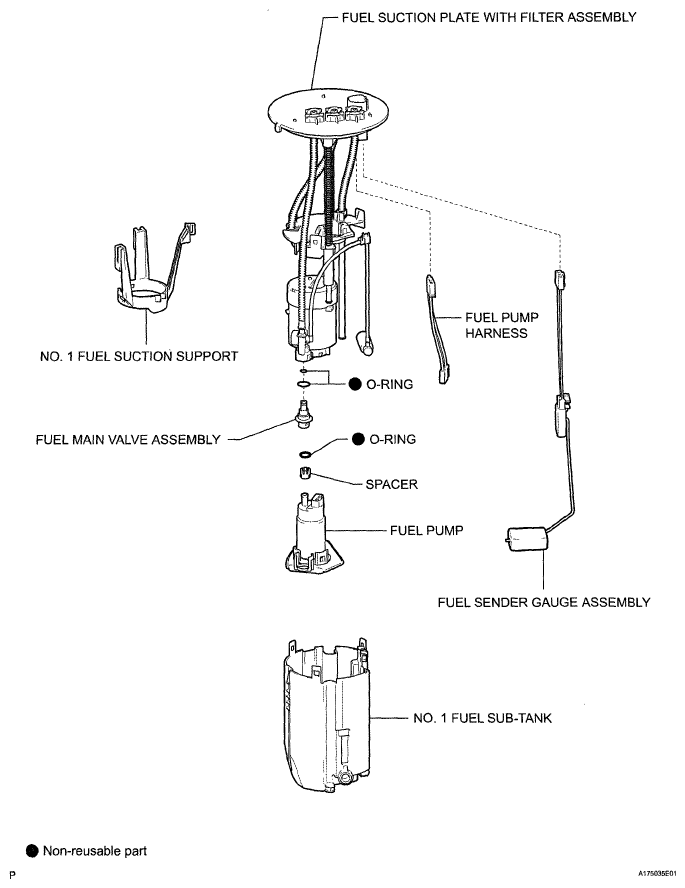 FUEL SUCTION PLATE WITH FILTER ASSEMBLY

NO. 1 FUEL SUCTION SUPPORT

FUEL PUMP HARNESS

● O-RING

FUEL MAIN VALVE ASSEMBLY

● O-RING

SPACER

FUEL PUMP

FUEL SENDER GAUGE ASSEMBLY

NO. 1 FUEL SUB-TANK

● Non-reusable part

P

A175035E01