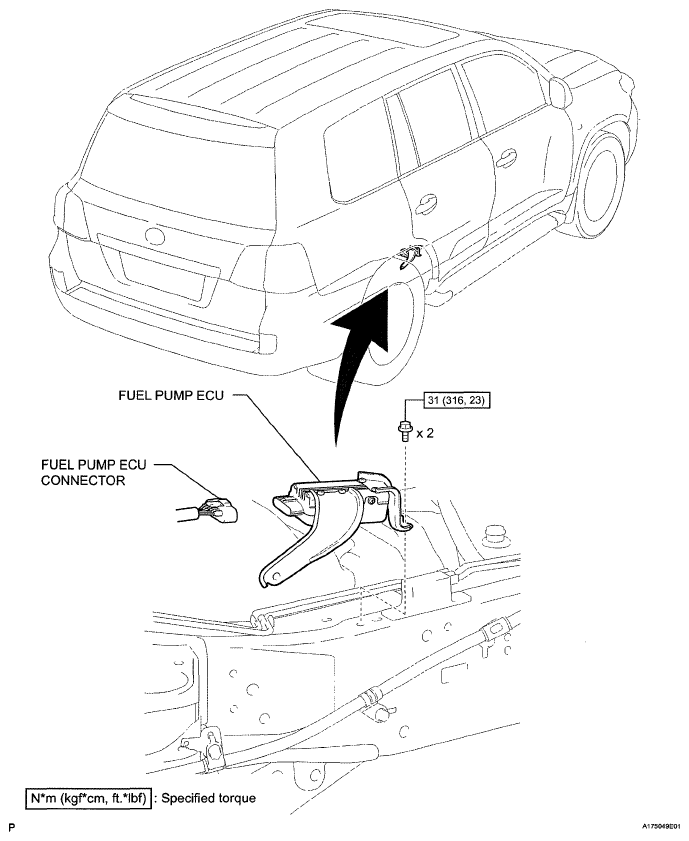 FUEL PUMP ECU

31 (316, 23)

x 2

FUEL PUMP ECU CONNECTOR

N*m (kgf*cm, ft.*lbf) : Specified torque

P

A175049E01