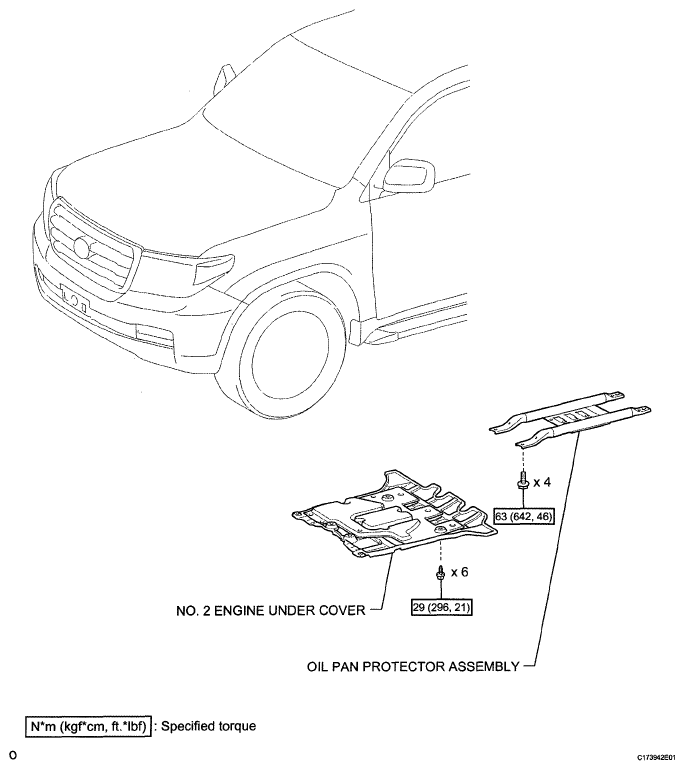 x 4

63 (642, 46)

x 6

29 (296, 21)

NO. 2 ENGINE UNDER COVER

OIL PAN PROTECTOR ASSEMBLY

N*m (kgf*cm, ft.*lbf) : Specified torque

O

C173942E01