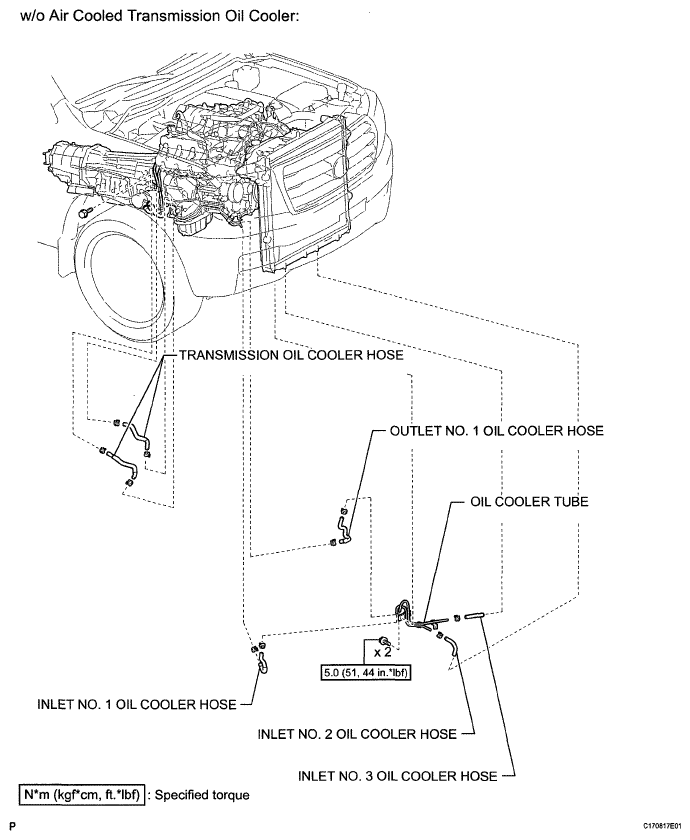 w/o Air Cooled Transmission Oil Cooler:

TRANSMISSION OIL COOLER HOSE

OUTLET NO. 1 OIL COOLER HOSE

OIL COOLER TUBE

x 2

5.0 (51, 44 in.*lbf)

INLET NO. 1 OIL COOLER HOSE

INLET NO. 2 OIL COOLER HOSE

INLET NO. 3 OIL COOLER HOSE

N*m (kgf*cm, ft.*lbf) : Specified torque

P

C170817E01