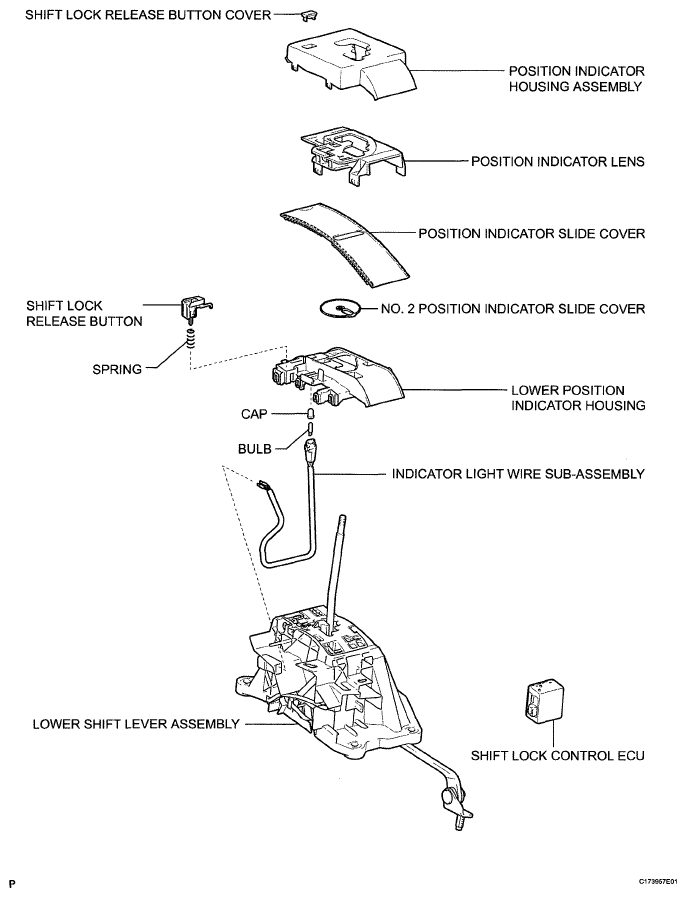 SHIFT LOCK RELEASE BUTTON COVER

POSITION INDICATOR HOUSING ASSEMBLY

POSITION INDICATOR LENS

POSITION INDICATOR SLIDE COVER

SHIFT LOCK RELEASE BUTTON

NO. 2 POSITION INDICATOR SLIDE COVER

SPRING

LOWER POSITION INDICATOR HOUSING

CAP

BULB

INDICATOR LIGHT WIRE SUB-ASSEMBLY

LOWER SHIFT LEVER ASSEMBLY

SHIFT LOCK CONTROL ECU

P

C173957E01