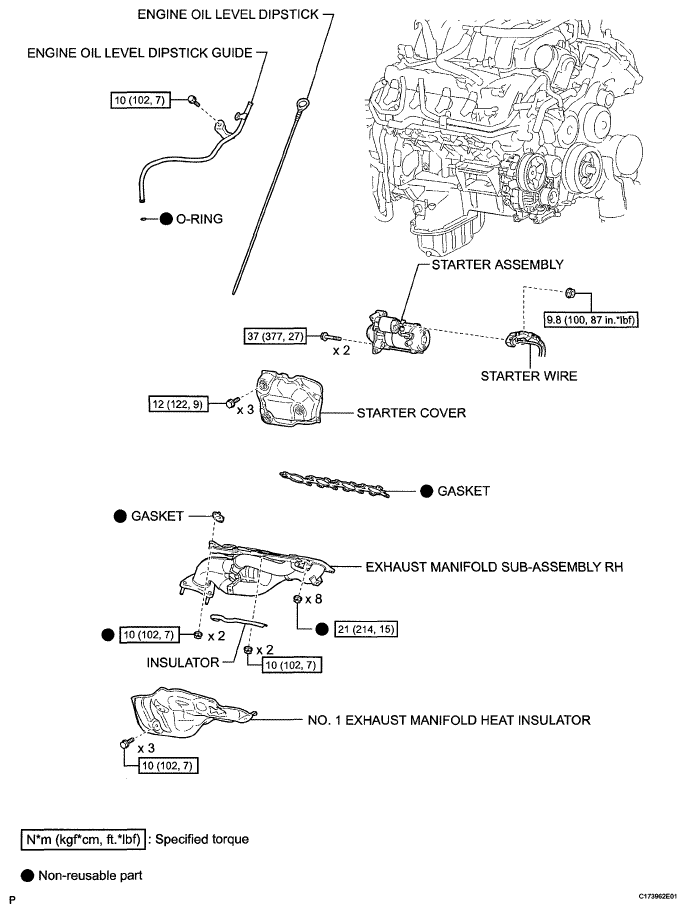 ENGINE OIL LEVEL DIPSTICK

ENGINE OIL LEVEL DIPSTICK GUIDE

10 (102, 7)

O-RING

STARTER ASSEMBLY

9.8 (100, 87 in.*lbf)

37 (377, 27)

x 2

STARTER WIRE

12 (122, 9)

x 3

STARTER COVER

GASKET

GASKET

EXHAUST MANIFOLD SUB-ASSEMBLY RH

x 8

10 (102, 7)

x 2

21 (214, 15)

INSULATOR

x 2

10 (102, 7)

NO. 1 EXHAUST MANIFOLD HEAT INSULATOR

x 3

10 (102, 7)

N*m (kgf*cm, ft.*lbf) : Specified torque

Non-reusable part

P

C173962E01