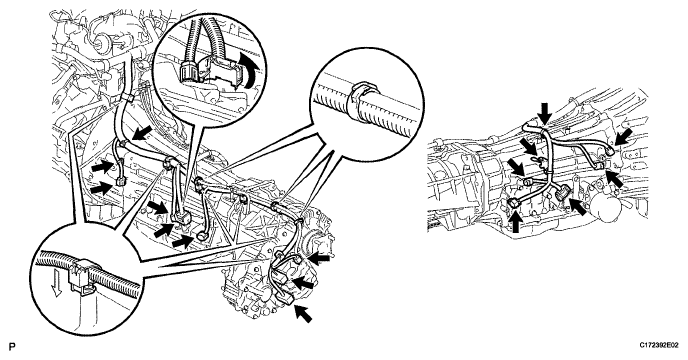 P

C172392E02