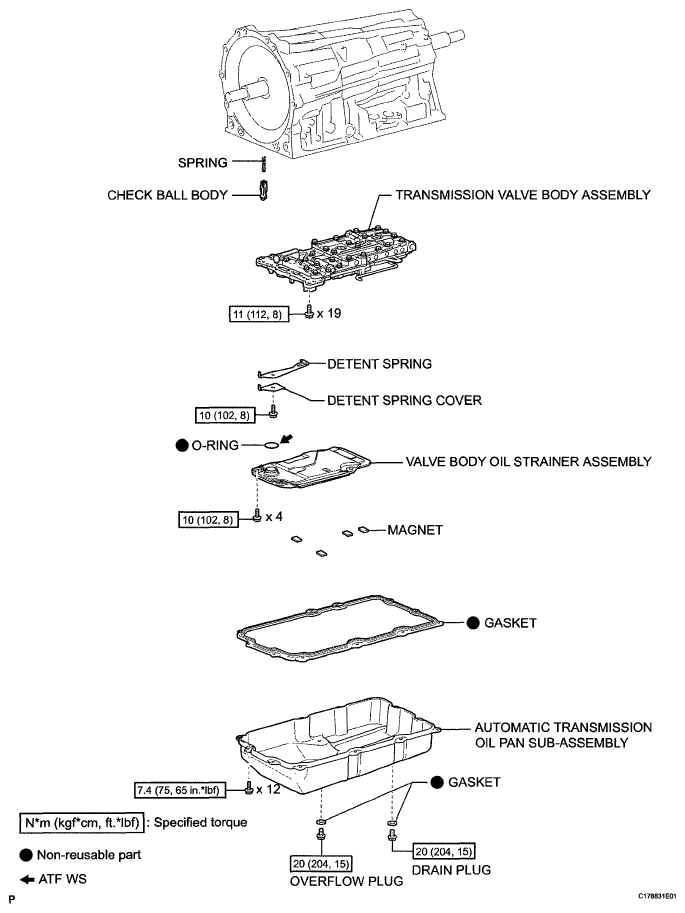 SPRING

CHECK BALL BODY

TRANSMISSION VALVE BODY ASSEMBLY

11 (112, 8) x 19

DETENT SPRING

DETENT SPRING COVER

10 (102, 8)

● O-RING

VALVE BODY OIL STRAINER ASSEMBLY

10 (102, 8) x 4

MAGNET

● GASKET

AUTOMATIC TRANSMISSION OIL PAN SUB-ASSEMBLY

7.4 (75, 65 in.*lbf) x 12

● GASKET

N*m (kgf*cm, ft.*lbf) : Specified torque

● Non-reusable part

← ATF WS

20 (204, 15)

OVERFLOW PLUG

20 (204, 15)

DRAIN PLUG

P

C178831E01