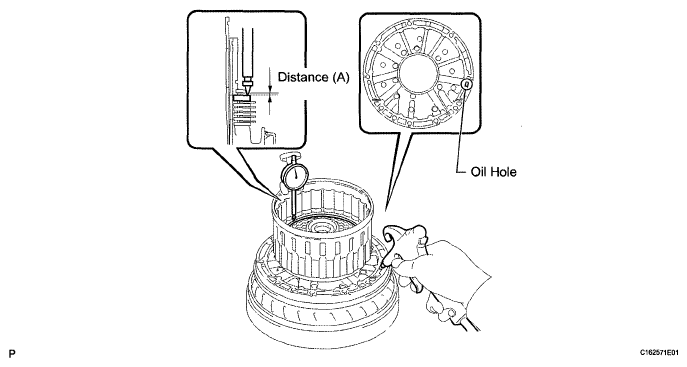 Distance (A)

Oil Hole

P

C162571E01