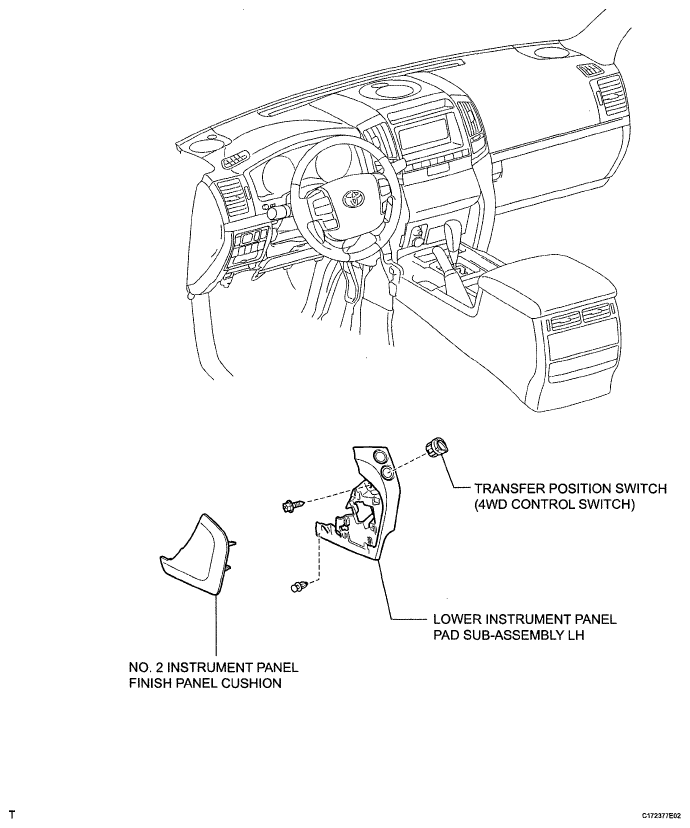 TRANSFER POSITION SWITCH
(4WD CONTROL SWITCH)

LOWER INSTRUMENT PANEL
PAD SUB-ASSEMBLY LH

NO. 2 INSTRUMENT PANEL
FINISH PANEL CUSHION

T

C172377E02