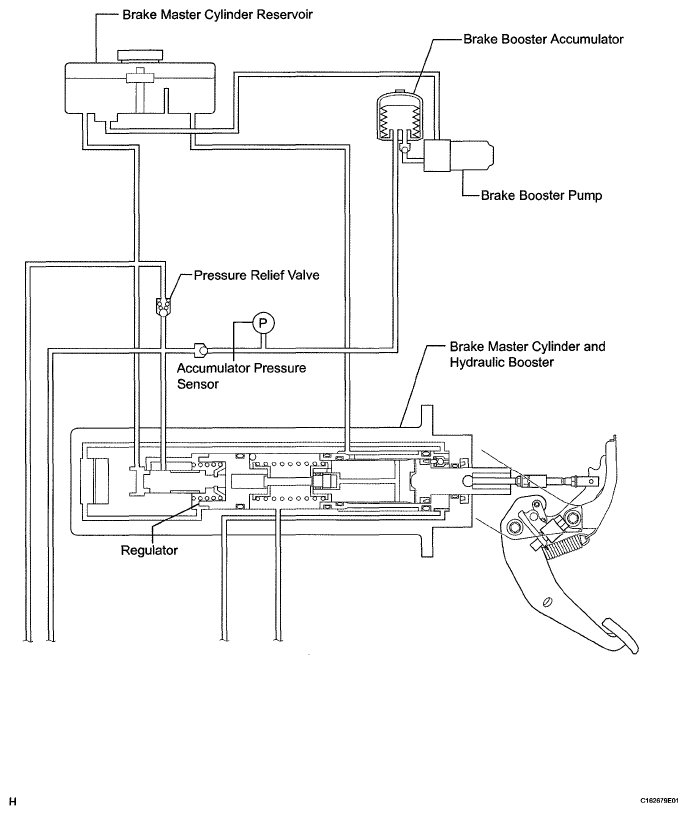 Brake Master Cylinder Reservoir

Brake Booster Accumulator

Brake Booster Pump

Pressure Relief Valve

P

Accumulator Pressure Sensor

Brake Master Cylinder and Hydraulic Booster

Regulator

H

C162679E01