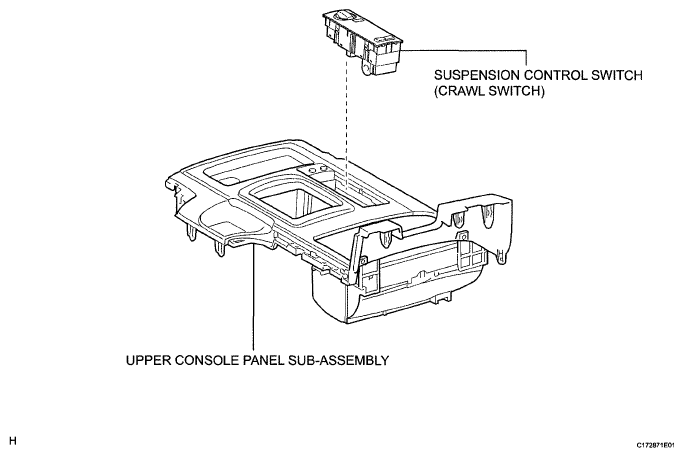 SUSPENSION CONTROL SWITCH
(CRAWL SWITCH)

UPPER CONSOLE PANEL SUB-ASSEMBLY

H

C172871E01