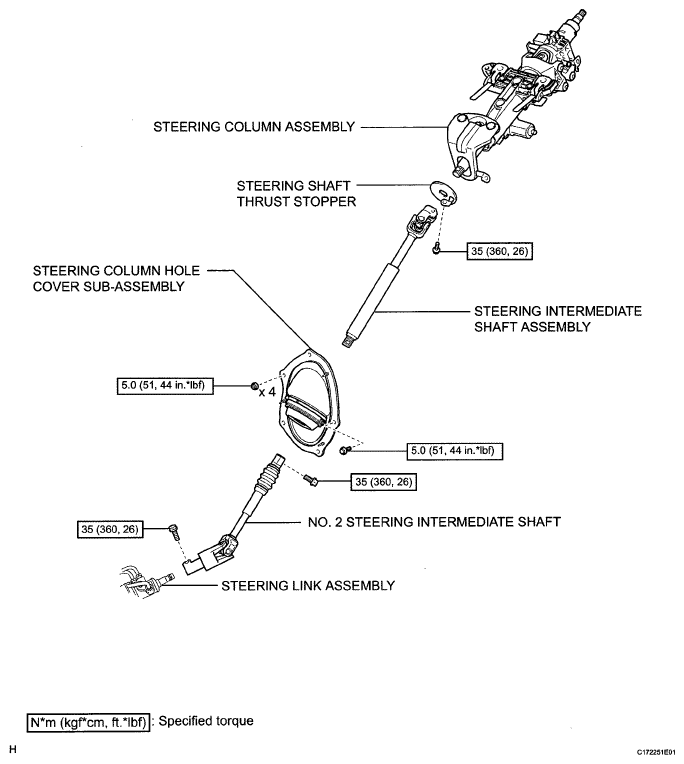 STEERING COLUMN ASSEMBLY

STEERING SHAFT THRUST STOPPER

35 (360, 26)

STEERING COLUMN HOLE COVER SUB-ASSEMBLY

STEERING INTERMEDIATE SHAFT ASSEMBLY

5.0 (51, 44 in.*lbf)

x 4

5.0 (51, 44 in.*lbf)

35 (360, 26)

35 (360, 26)

NO. 2 STEERING INTERMEDIATE SHAFT

STEERING LINK ASSEMBLY

N*m (kgf*cm, ft.*lbf) : Specified torque

H

C172251E01