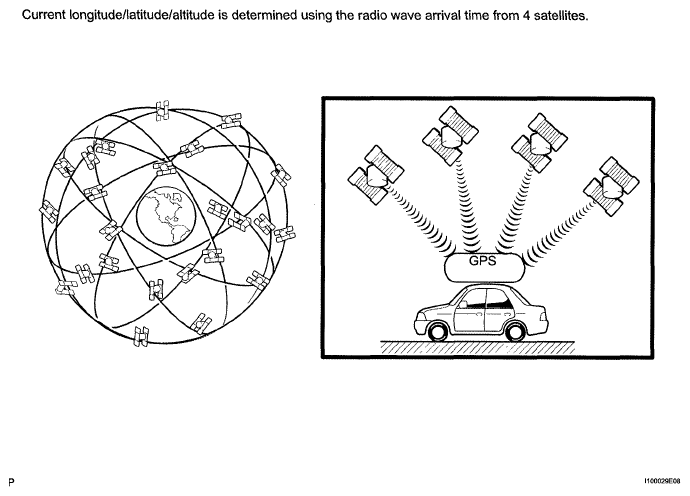 Current longitude/latitude/altitude is determined using the radio wave arrival time from 4 satellites.

GPS

P

I100029E08