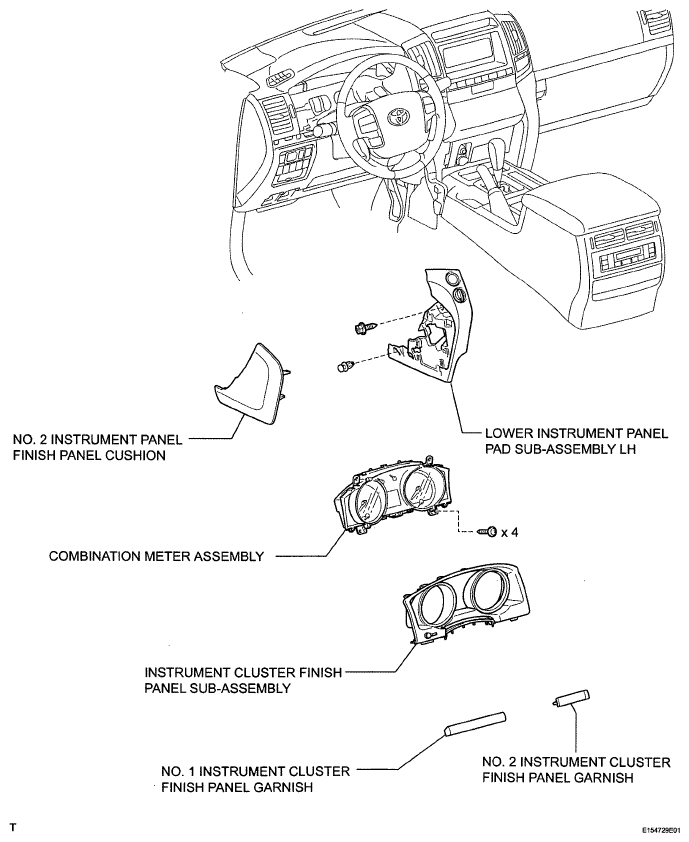 NO. 2 INSTRUMENT PANEL FINISH PANEL CUSHION

LOWER INSTRUMENT PANEL PAD SUB-ASSEMBLY LH

x 4

COMBINATION METER ASSEMBLY

INSTRUMENT CLUSTER FINISH PANEL SUB-ASSEMBLY

NO. 1 INSTRUMENT CLUSTER FINISH PANEL GARNISH

NO. 2 INSTRUMENT CLUSTER FINISH PANEL GARNISH

T

E154729E01