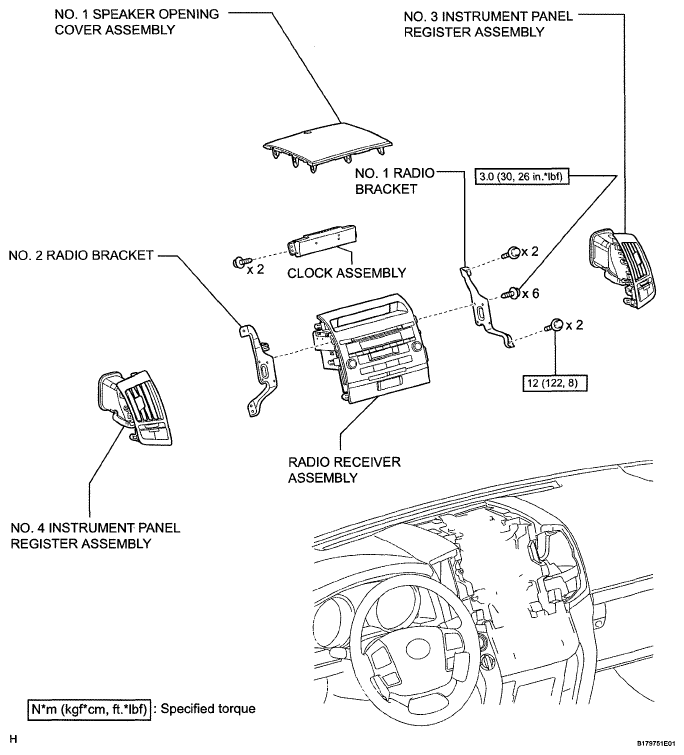 NO. 1 SPEAKER OPENING COVER ASSEMBLY

NO. 3 INSTRUMENT PANEL REGISTER ASSEMBLY

NO. 1 RADIO BRACKET

3.0 (30, 26 in.*lbf)

NO. 2 RADIO BRACKET

x 2

CLOCK ASSEMBLY

x 2

x 6

x 2

12 (122, 8)

RADIO RECEIVER ASSEMBLY

NO. 4 INSTRUMENT PANEL REGISTER ASSEMBLY

N*m (kgf*cm, ft.*lbf) : Specified torque

H

B179751E01