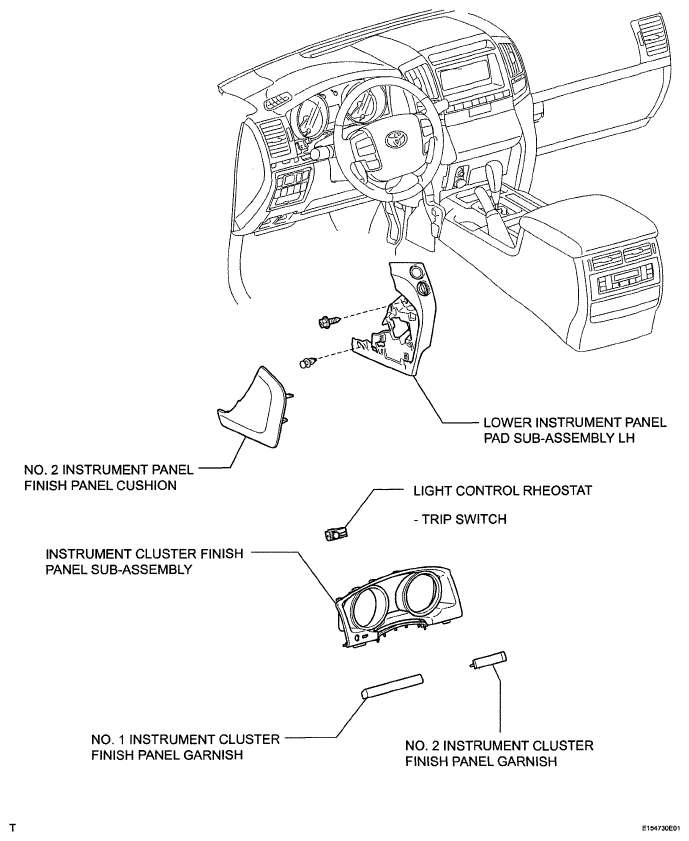 LOWER INSTRUMENT PANEL PAD SUB-ASSEMBLY LH

NO. 2 INSTRUMENT PANEL FINISH PANEL CUSHION

LIGHT CONTROL RHEOSTAT

- TRIP SWITCH

INSTRUMENT CLUSTER FINISH PANEL SUB-ASSEMBLY

NO. 1 INSTRUMENT CLUSTER FINISH PANEL GARNISH

NO. 2 INSTRUMENT CLUSTER FINISH PANEL GARNISH

T

E154730E01