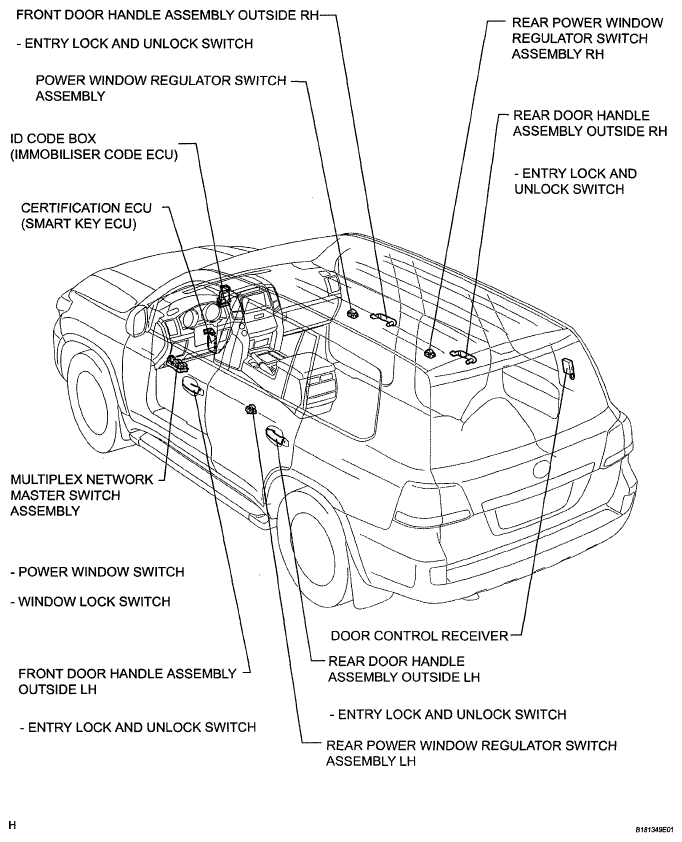 FRONT DOOR HANDLE ASSEMBLY OUTSIDE RH

- ENTRY LOCK AND UNLOCK SWITCH

POWER WINDOW REGULATOR SWITCH ASSEMBLY

ID CODE BOX (IMMOBILISER CODE ECU)

CERTIFICATION ECU (SMART KEY ECU)

REAR POWER WINDOW REGULATOR SWITCH ASSEMBLY RH

REAR DOOR HANDLE ASSEMBLY OUTSIDE RH

- ENTRY LOCK AND UNLOCK SWITCH

MULTIPLEX NETWORK MASTER SWITCH ASSEMBLY

- POWER WINDOW SWITCH

- WINDOW LOCK SWITCH

FRONT DOOR HANDLE ASSEMBLY OUTSIDE LH

- ENTRY LOCK AND UNLOCK SWITCH

DOOR CONTROL RECEIVER

REAR DOOR HANDLE ASSEMBLY OUTSIDE LH

- ENTRY LOCK AND UNLOCK SWITCH

REAR POWER WINDOW REGULATOR SWITCH ASSEMBLY LH

H

B181349E01