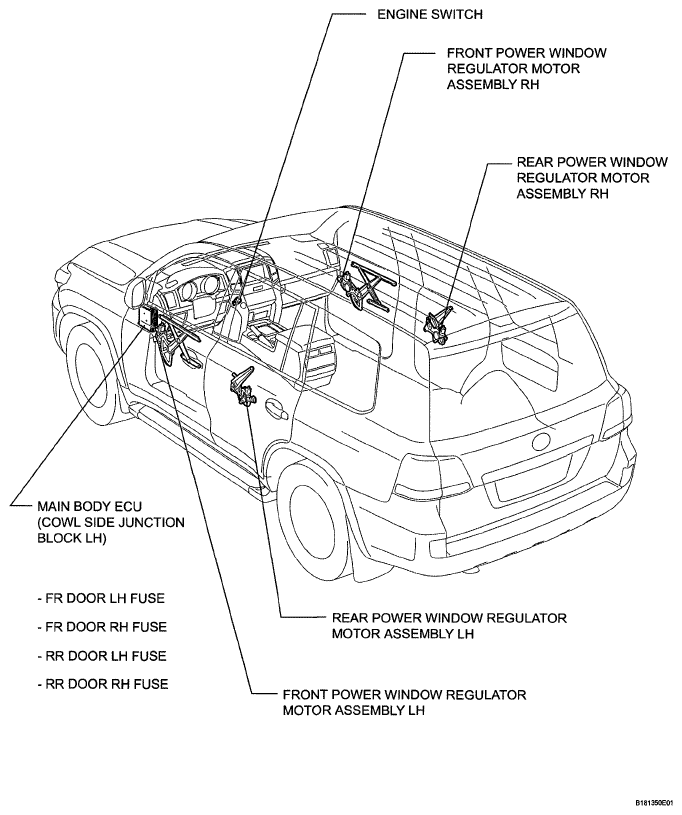 ENGINE SWITCH

FRONT POWER WINDOW REGULATOR MOTOR ASSEMBLY RH

REAR POWER WINDOW REGULATOR MOTOR ASSEMBLY RH

MAIN BODY ECU (COWL SIDE JUNCTION BLOCK LH)

- FR DOOR LH FUSE

- FR DOOR RH FUSE

- RR DOOR LH FUSE

- RR DOOR RH FUSE

REAR POWER WINDOW REGULATOR MOTOR ASSEMBLY LH

FRONT POWER WINDOW REGULATOR MOTOR ASSEMBLY LH

B181350E01