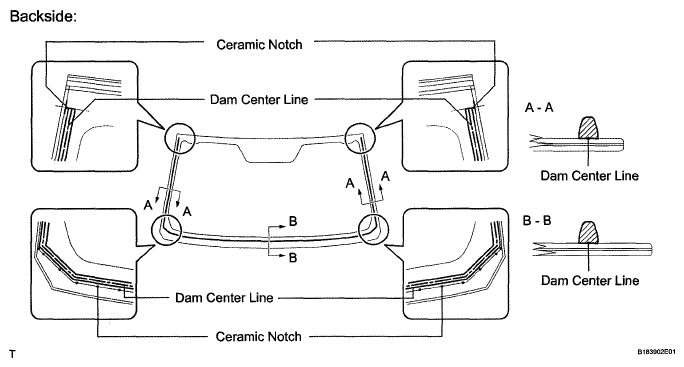 Backside:

Ceramic Notch

Dam Center Line

A - A

Dam Center Line

A A

A A

B

B

B - B

Dam Center Line

Dam Center Line

Ceramic Notch

T

B183902E01