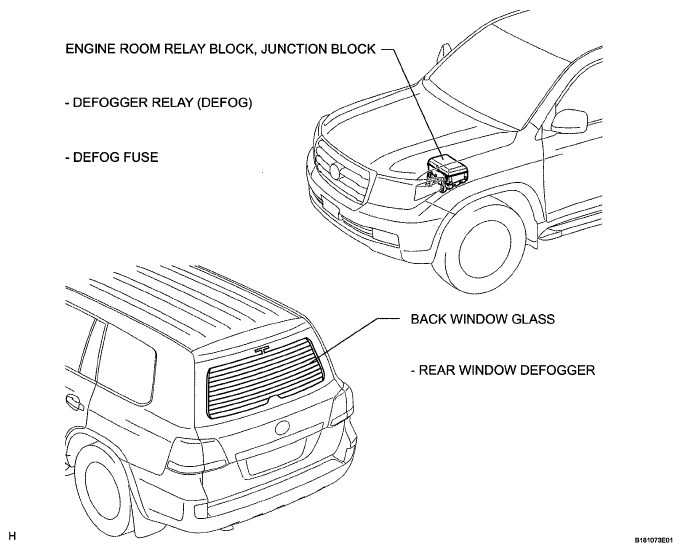 ENGINE ROOM RELAY BLOCK, JUNCTION BLOCK

- DEFOGGER RELAY (DEFOG)

- DEFOG FUSE

BACK WINDOW GLASS

- REAR WINDOW DEFOGGER

H

B181073E01