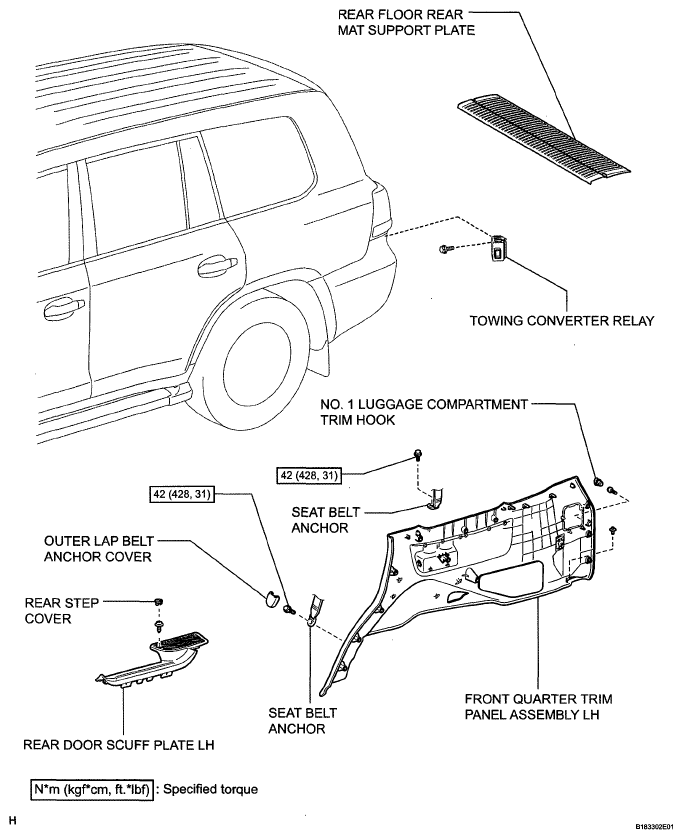 REAR FLOOR REAR MAT SUPPORT PLATE

TOWING CONVERTER RELAY

NO. 1 LUGGAGE COMPARTMENT TRIM HOOK

42 (428, 31)

SEAT BELT ANCHOR

42 (428, 31)

OUTER LAP BELT ANCHOR COVER

REAR STEP COVER

SEAT BELT ANCHOR

FRONT QUARTER TRIM PANEL ASSEMBLY LH

REAR DOOR SCUFF PLATE LH

N*m (kgf*cm, ft.*lbf) : Specified torque

H

B183302E01