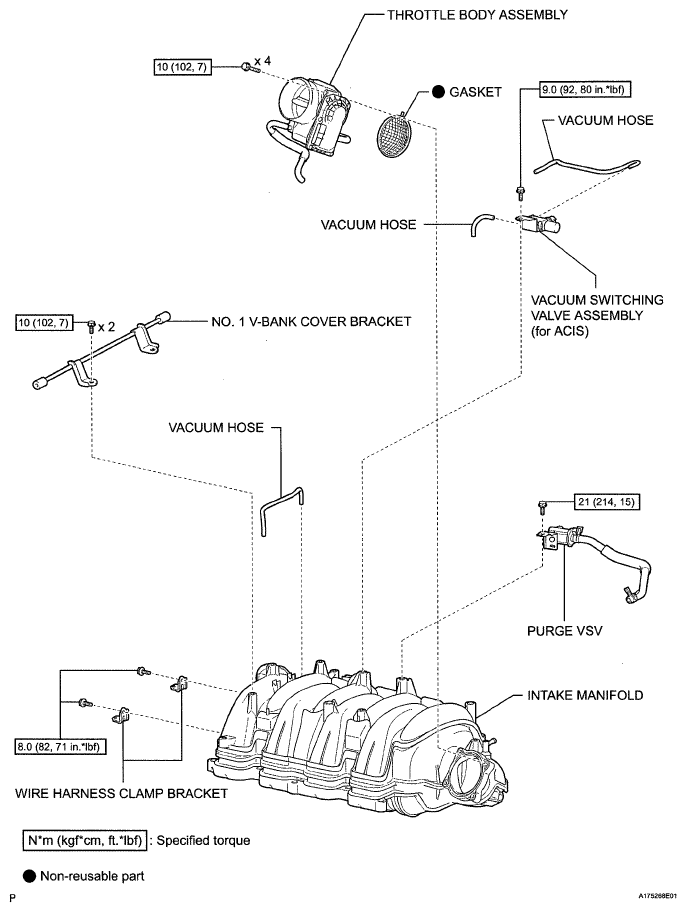 THROTTLE BODY ASSEMBLY

10 (102, 7) x 4

● GASKET

9.0 (92, 80 in.*lbf)

VACUUM HOSE

VACUUM HOSE

VACUUM SWITCHING VALVE ASSEMBLY (for ACIS)

10 (102, 7) x 2

NO. 1 V-BANK COVER BRACKET

VACUUM HOSE

21 (214, 15)

PURGE VSV

INTAKE MANIFOLD

8.0 (82, 71 in.*lbf)

WIRE HARNESS CLAMP BRACKET

N*m (kgf*cm, ft.*lbf) : Specified torque

● Non-reusable part

P

A175268E01