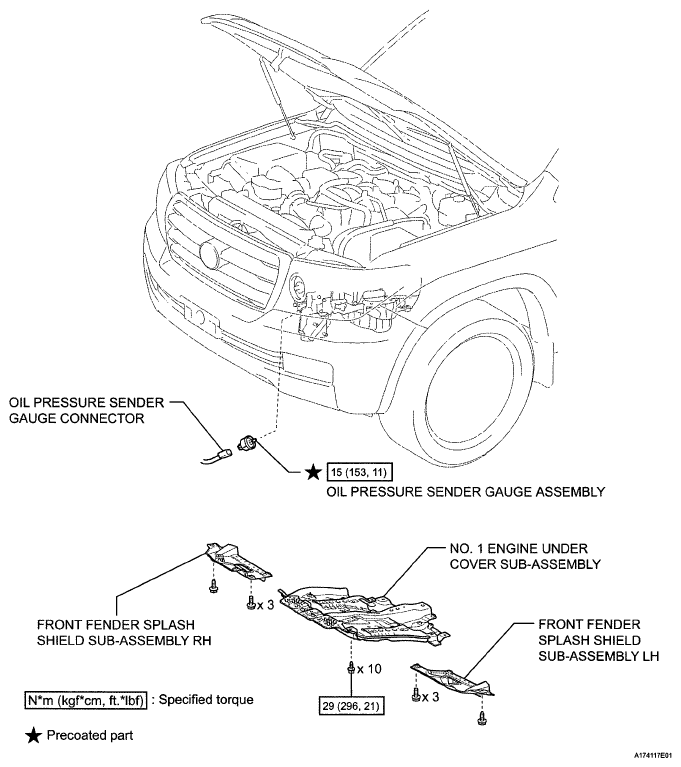 OIL PRESSURE SENDER GAUGE CONNECTOR

★ 15 (153, 11)
OIL PRESSURE SENDER GAUGE ASSEMBLY

NO. 1 ENGINE UNDER COVER SUB-ASSEMBLY

x 3

FRONT FENDER SPLASH SHIELD SUB-ASSEMBLY RH

FRONT FENDER SPLASH SHIELD SUB-ASSEMBLY LH

x 10

x 3

29 (296, 21)

N*m (kgf*cm, ft.*lbf) : Specified torque

★ Precoated part

A174117E01