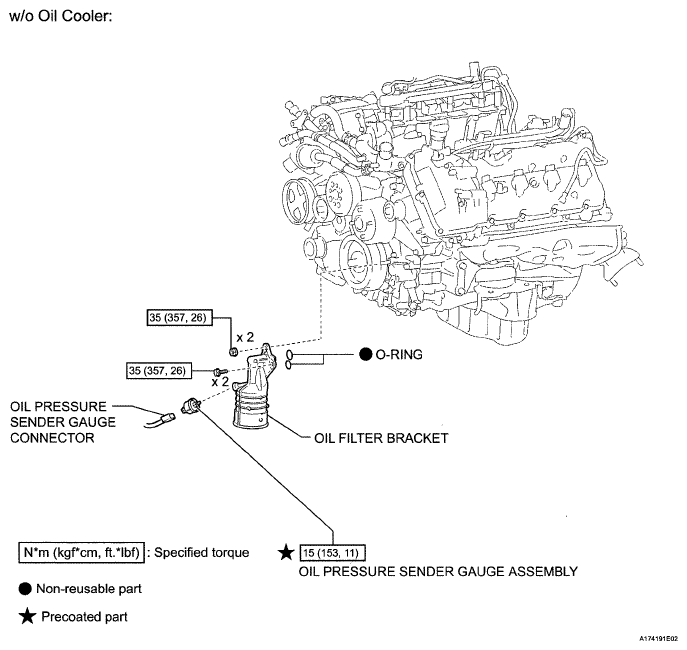 w/o Oil Cooler:

35 (357, 26)

x 2

● O-RING

35 (357, 26)

x 2

OIL PRESSURE SENDER GAUGE CONNECTOR

OIL FILTER BRACKET

N*m (kgf*cm, ft.*lbf) : Specified torque

★ 15 (153, 11)

OIL PRESSURE SENDER GAUGE ASSEMBLY

● Non-reusable part

★ Precoated part

A174191E02